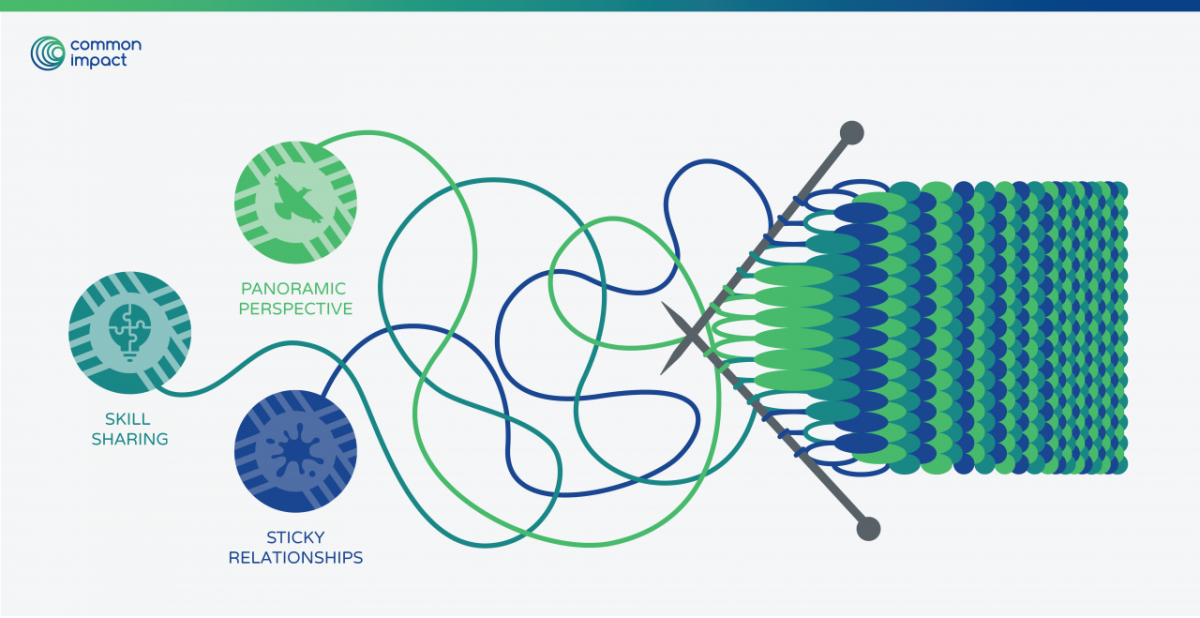 common impact

PANORAMIC PERSPECTIVE

SKILL SHARING

STICKY RELATIONSHIPS