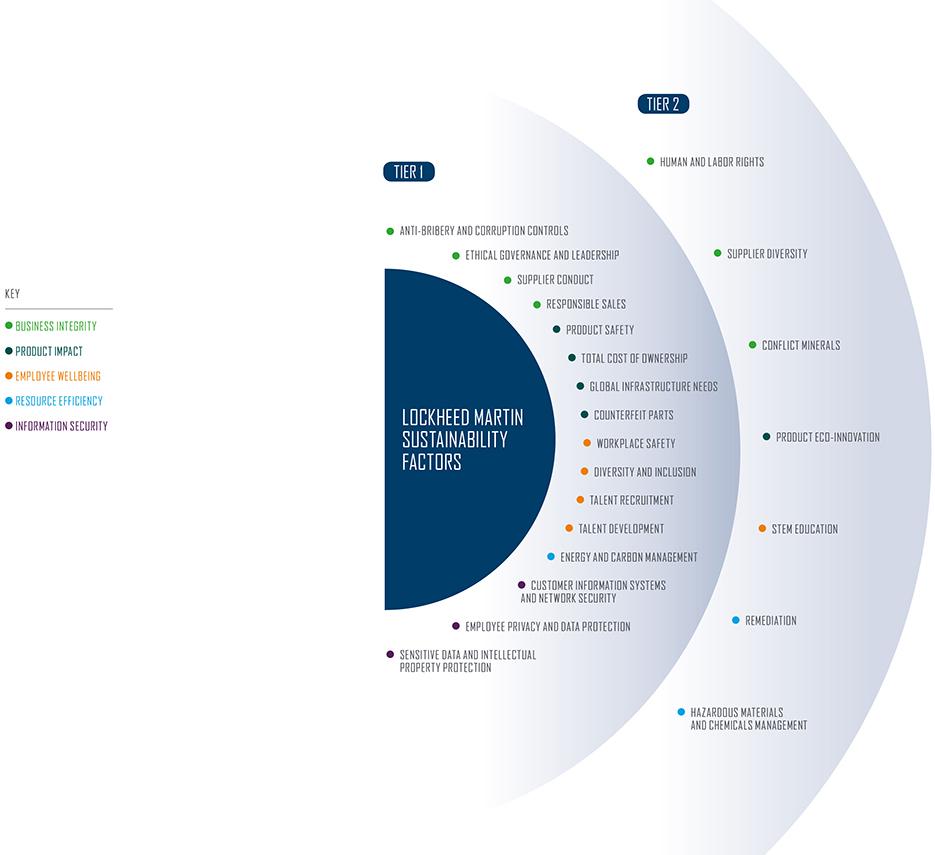 KEY

BUSINESS INTEGRITY
PRODUCT IMPACT
EMPLOYEE WELLBEING
RESOURCE EFFICIENCY
INFORMATION SECURITY

LOCKHEED MARTIN SUSTAINABILITY FACTORS

TIER 1

ANTI-BRIBERY AND CORRUPTION CONTROLS
ETHICAL GOVERNANCE AND LEADERSHIP
SUPPLIER CONDUCT
RESPONSIBLE SALES
PRODUCT SAFETY
TOTAL COST OF OWNERSHIP
GLOBAL INFRASTRUCTURE NEEDS
COUNTERFEIT PARTS
WORKPLACE SAFETY
DIVERSITY AND INCLUSION
TALENT RECRUITMENT
TALENT DEVELOPMENT
ENERGY AND CARBON MANAGEMENT
CUSTOMER INFORMATION SYSTEMS AND NETWORK SECURITY
EMPLOYEE PRIVACY AND DATA PROTECTION
SENSITIVE DATA AND INTELLECTUAL PROPERTY PROTECTION

TIER 2

HUMAN AND LABOR RIGHTS
SUPPLIER DIVERSITY
CONFLICT MINERALS
PRODUCT ECO-INNOVATION
STEM EDUCATION
REMEDIATION
HAZARDOUS MATERIALS AND CHEMICALS MANAGEMENT