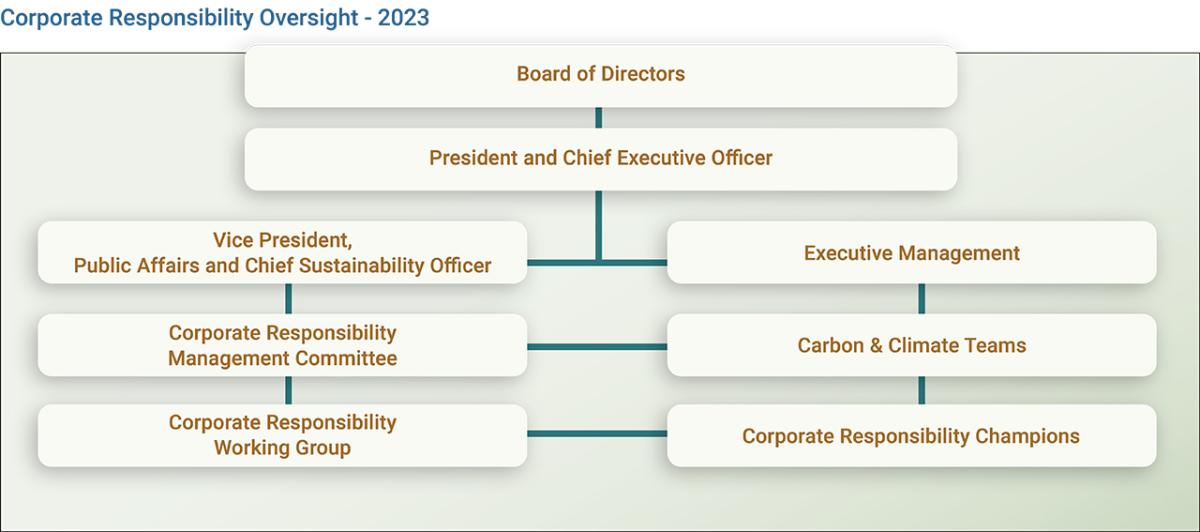 Corporate Responsibility Oversight - 2023

Board of Directors

President and Chief Executive Officer

Vice President, Public Affairs and Chief Sustainability Officer

Executive Management

Corporate Responsibility Management Committee

Carbon & Climate Teams

Corporate Responsibility Working Group

Corporate Responsibility Champions